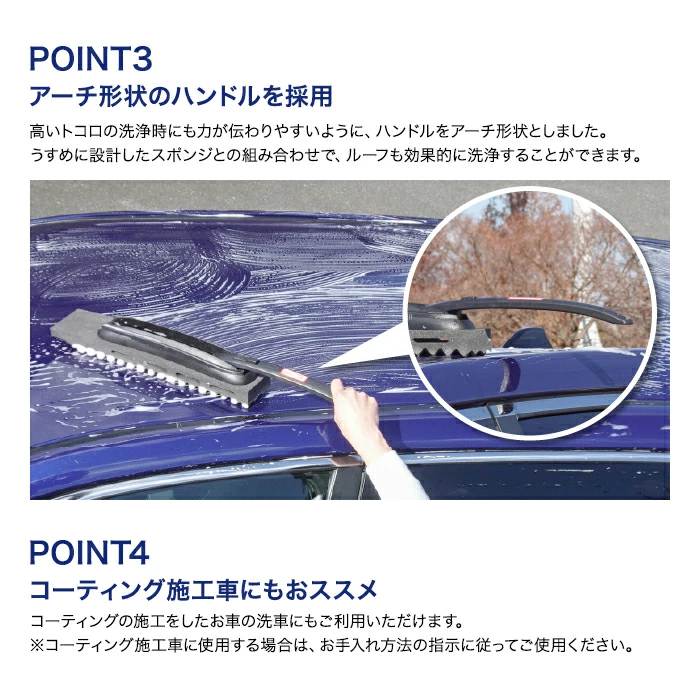 POINT3
アーチ形状のハンドルを採用

高いトコロの洗浄時にも力が伝わりやすいように、ハンドルをアーチ形状としました。
うすめに設計したスポンジとの組み合わせで、ルーフも効果的に洗浄することができます。

POINT4
コーティング施工車にもおススメ

コーティングの施工をしたお車の洗車にもご利用いただけます。
※コーティング施工車に使用する場合は、お手入れ方法の指示に従ってご使用ください。